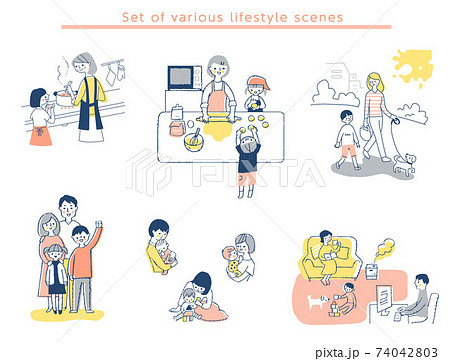 Set of various lifestyle scenes

PIXTA

pixta.jp - 74042803