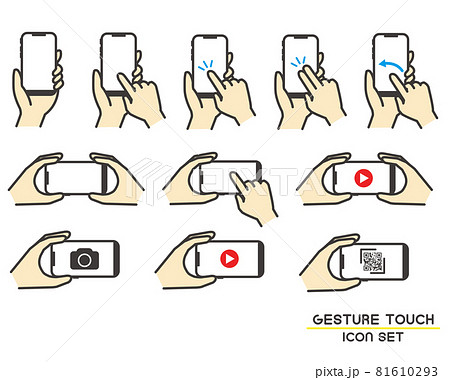 PIXTA

GESTURE TOUCH
ICON SET

pixta.jp - 81610293