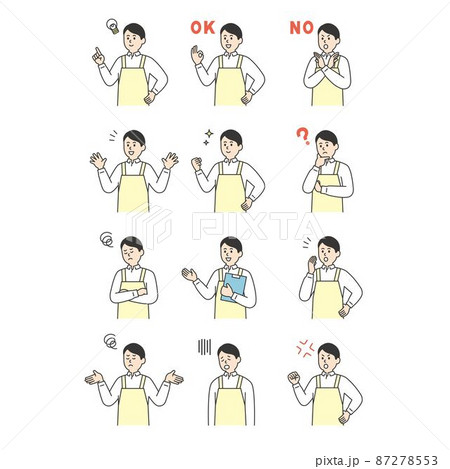 OK

NO

?

PIXTA

pixta.jp - 87278553