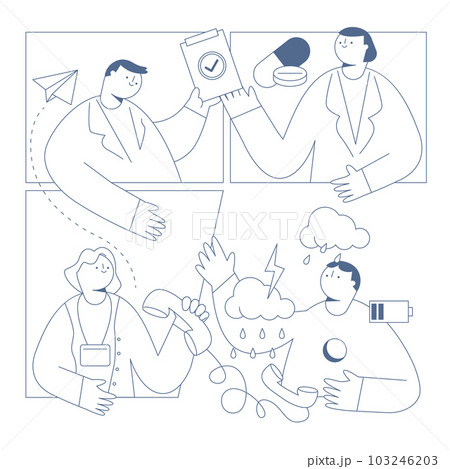 PIXTA

pixta.jp - 103246203