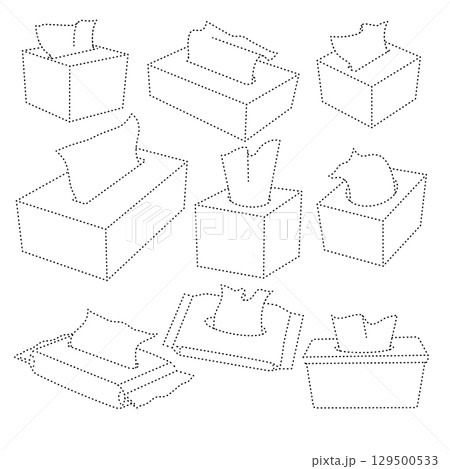 PIXTA

pixta.jp - 129500533