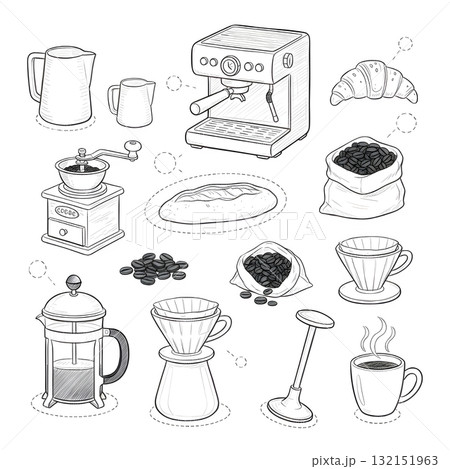 PIXTA

pixta.jp - 132151963