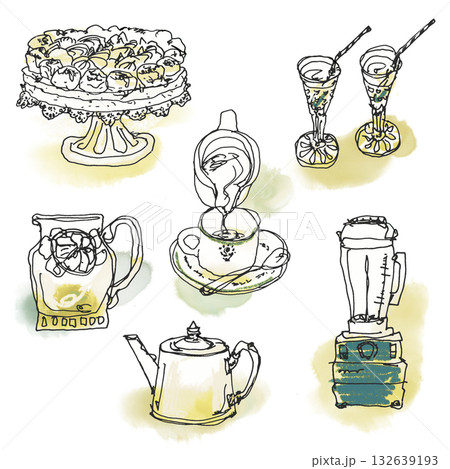 PIXTA

pixta.jp - 132639193