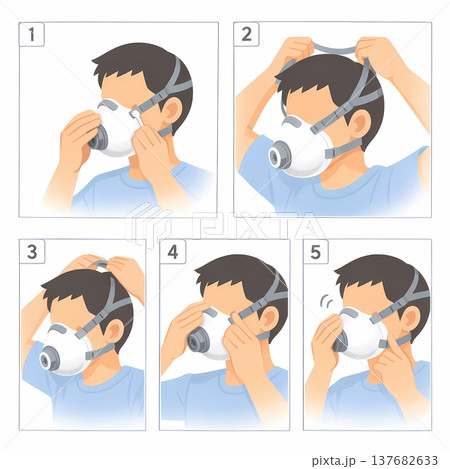 1

2

PIXTA

3

4

5

pixta.jp - 137682633